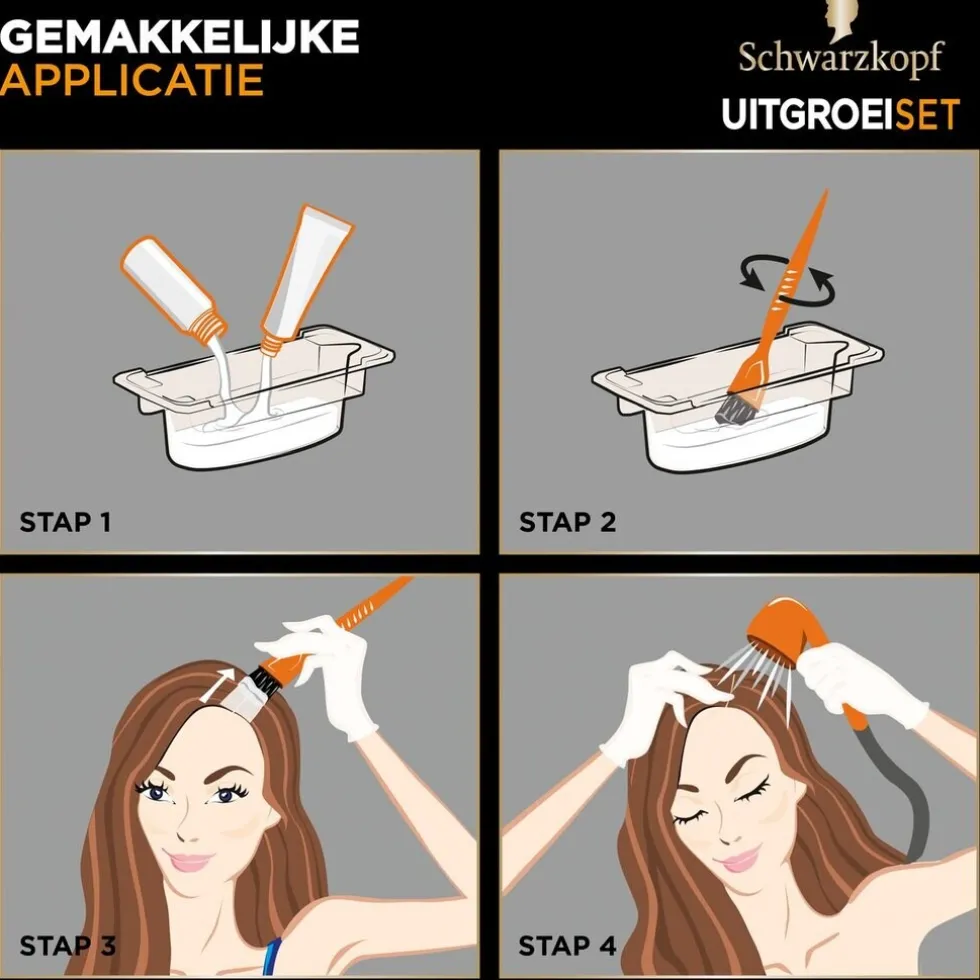 GEMAKKELIJKE
APPLICATIE

Schwarzkopf
UITGROEISET

STAP 1

STAP 2

STAP 3

STAP 4